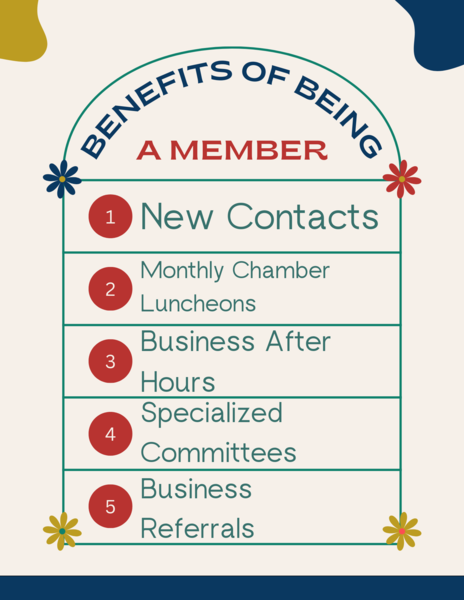 BENEFITS OF BEING
A MEMBER

1 New Contacts

2 Monthly Chamber Luncheons

3 Business After Hours

4 Specialized Committees

5 Business Referrals